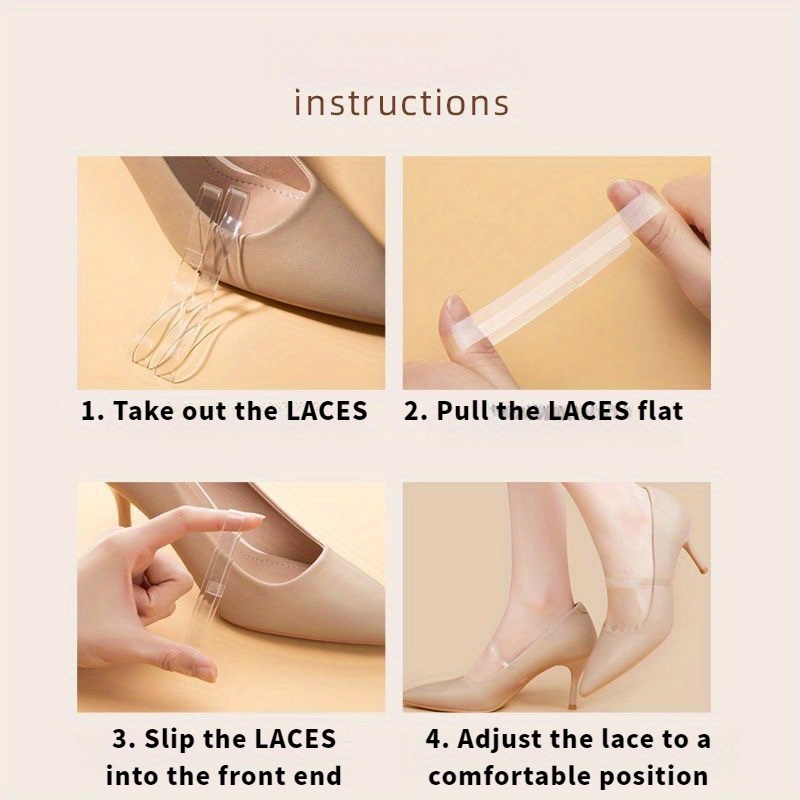 instructions

1. Take out the LACES

2. Pull the LACES flat

3. Slip the LACES into the front end

4. Adjust the lace to a comfortable position