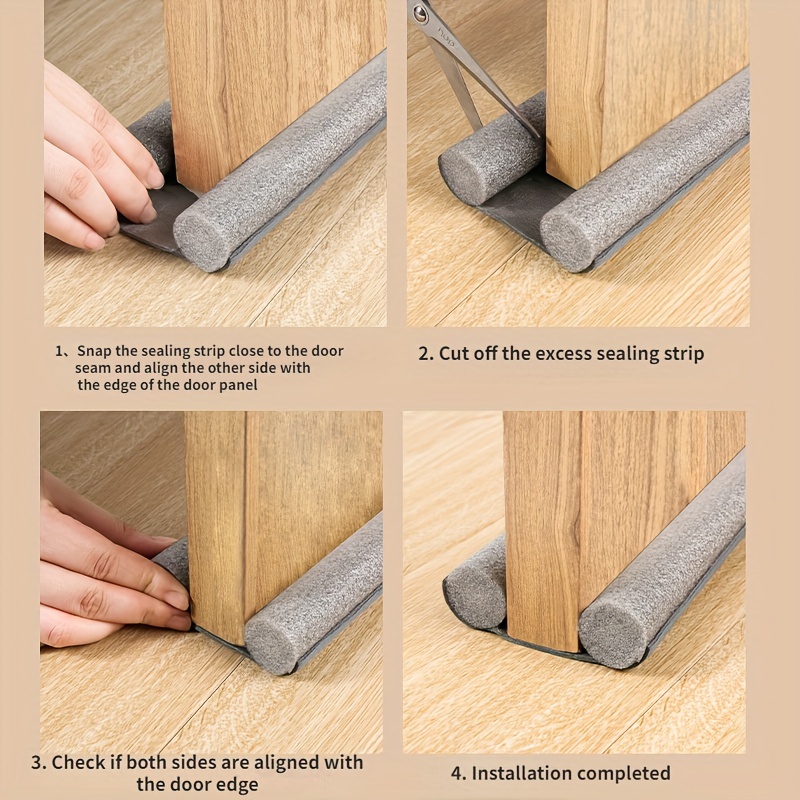 1、Snap the sealing strip close to the door seam and align the other side with the edge of the door panel

2. Cut off the excess sealing strip

3. Check if both sides are aligned with the door edge

4. Installation completed